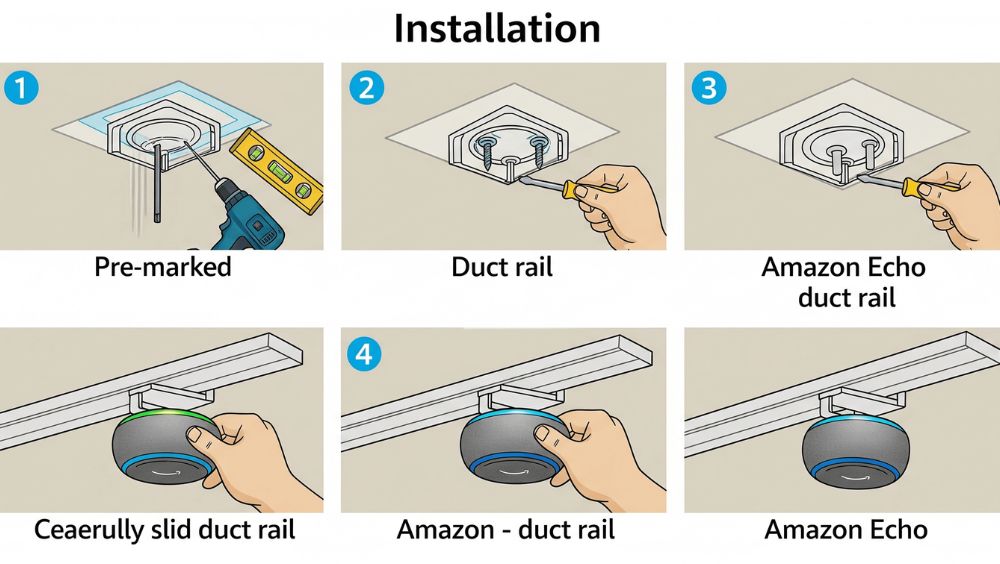 Installation

1

Pre-marked

2

Duct rail

3

Amazon Echo duct rail

Ceaerully slid duct rail

4

Amazon - duct rail

Amazon Echo