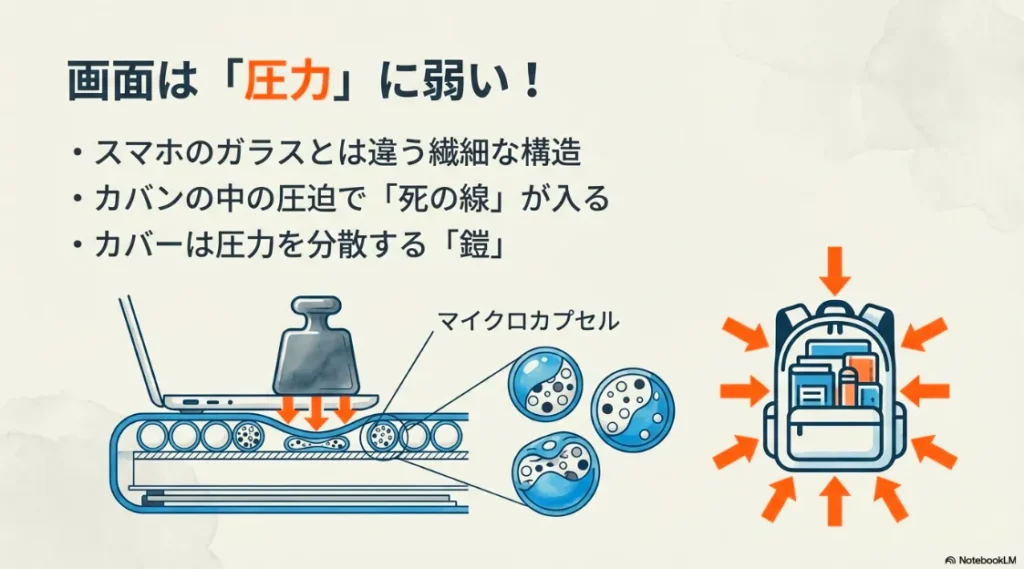 画面は「圧力」に弱い！

・スマホのガラスとは違う繊細な構造
・カバンの中の圧迫で「死の線」が入る
・カバーは圧力を分散する「鎧」

マイクロカプセル

NotebookLM