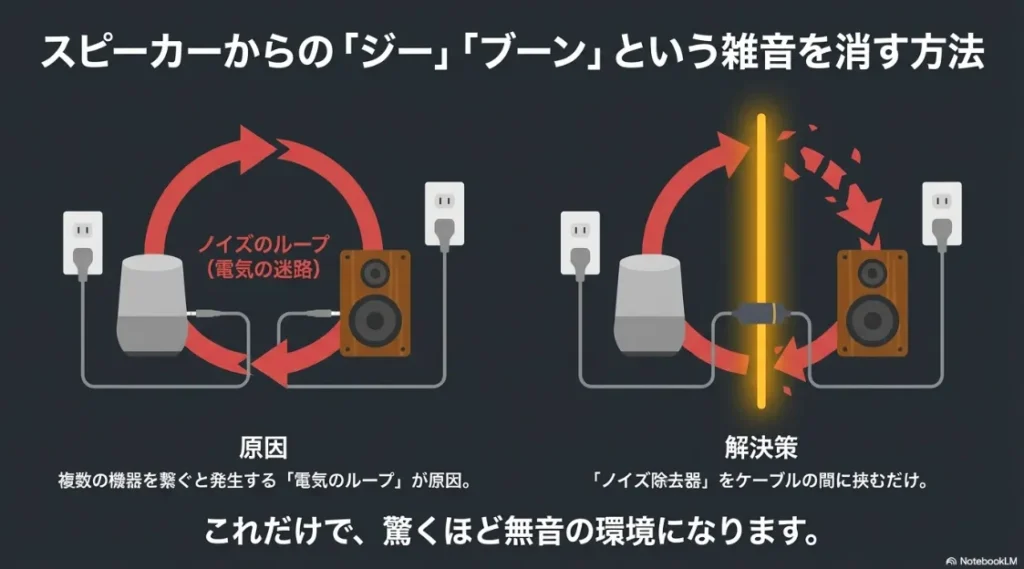 スピーカーからの「ジー」「ブーン」という雑音を消す方法

ノイズのループ
(電気の迷路)

原因
複数の機器を繋ぐと発生する「電気のループ」が原因。

解決策
「ノイズ除去器」をケーブルの間に挟むだけ。

これだけで、驚くほど無音の環境になります。

NotebookLM